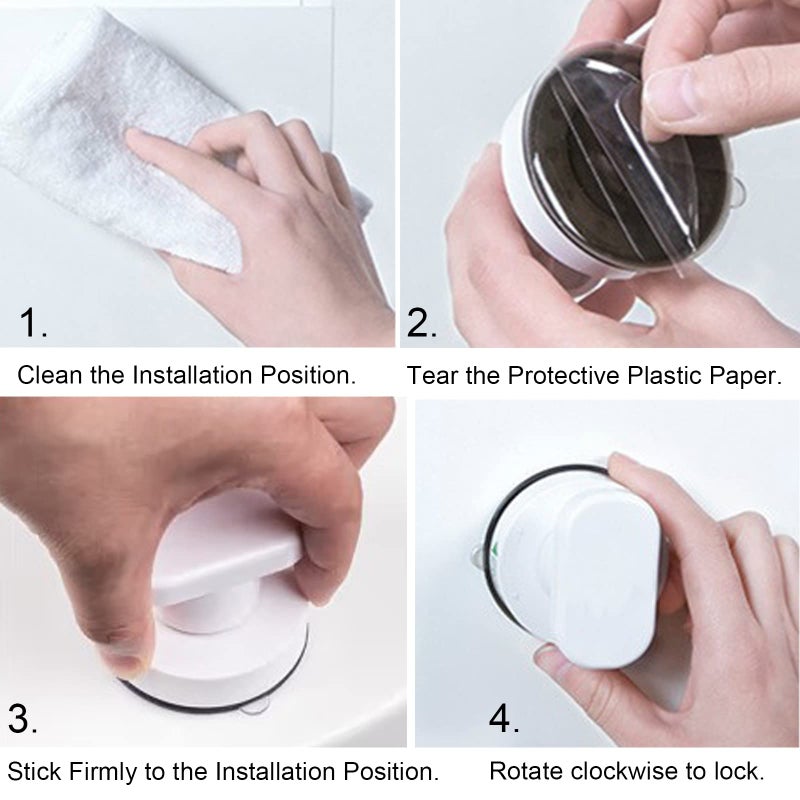 1.

Clean the Installation Position.

2.

Tear the Protective Plastic Paper.

3.

Stick Firmly to the Installation Position.

4.

Rotate clockwise to lock.